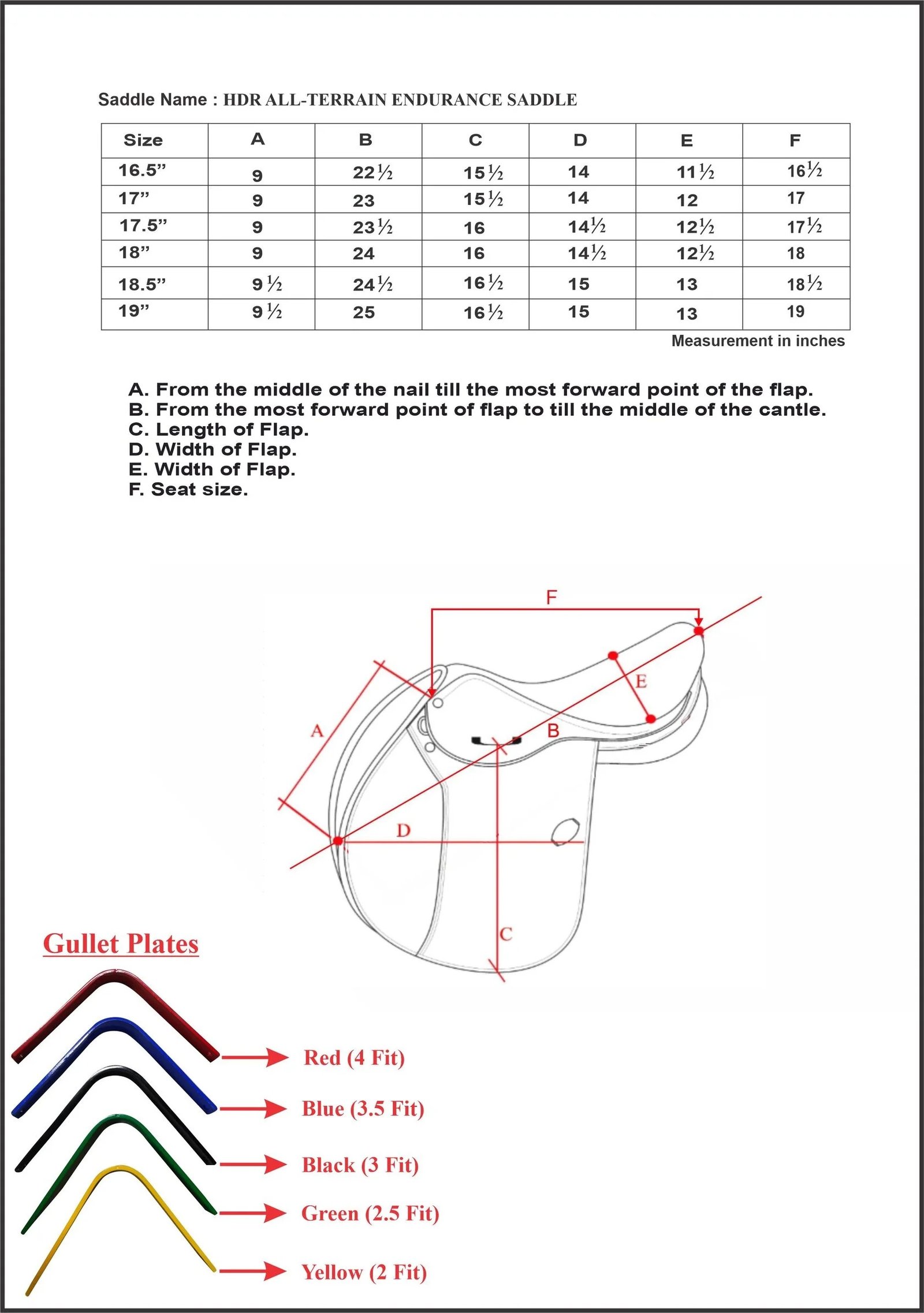 Saddle Name : HDR ALL-TERRAIN ENDURANCE SADDLE

| Size | A | B | C | D | E | F |
|---|---|---|---|---|---|---|
| 16.5” | 9 | 22½ | 15½ | 14 | 11½ | 16½ |
| 17” | 9 | 23 | 15½ | 14 | 12 | 17 |
| 17.5” | 9 | 23½ | 16 | 14½ | 12½ | 17½ |
| 18” | 9 | 24 | 16 | 14½ | 12½ | 18 |
| 18.5” | 9½ | 24½ | 16½ | 15 | 13 | 18½ |
| 19” | 9½ | 25 | 16½ | 15 | 13 | 19 |

Measurement in inches

A. From the middle of the nail till the most forward point of the flap.
B. From the most forward point of flap to till the middle of the cantle.
C. Length of Flap.
D. Width of Flap.
E. Width of Flap.
F. Seat size.

F
E
A
B
D
C

Gullet Plates

Red (4 Fit)
Blue (3.5 Fit)
Black (3 Fit)
Green (2.5 Fit)
Yellow (2 Fit)